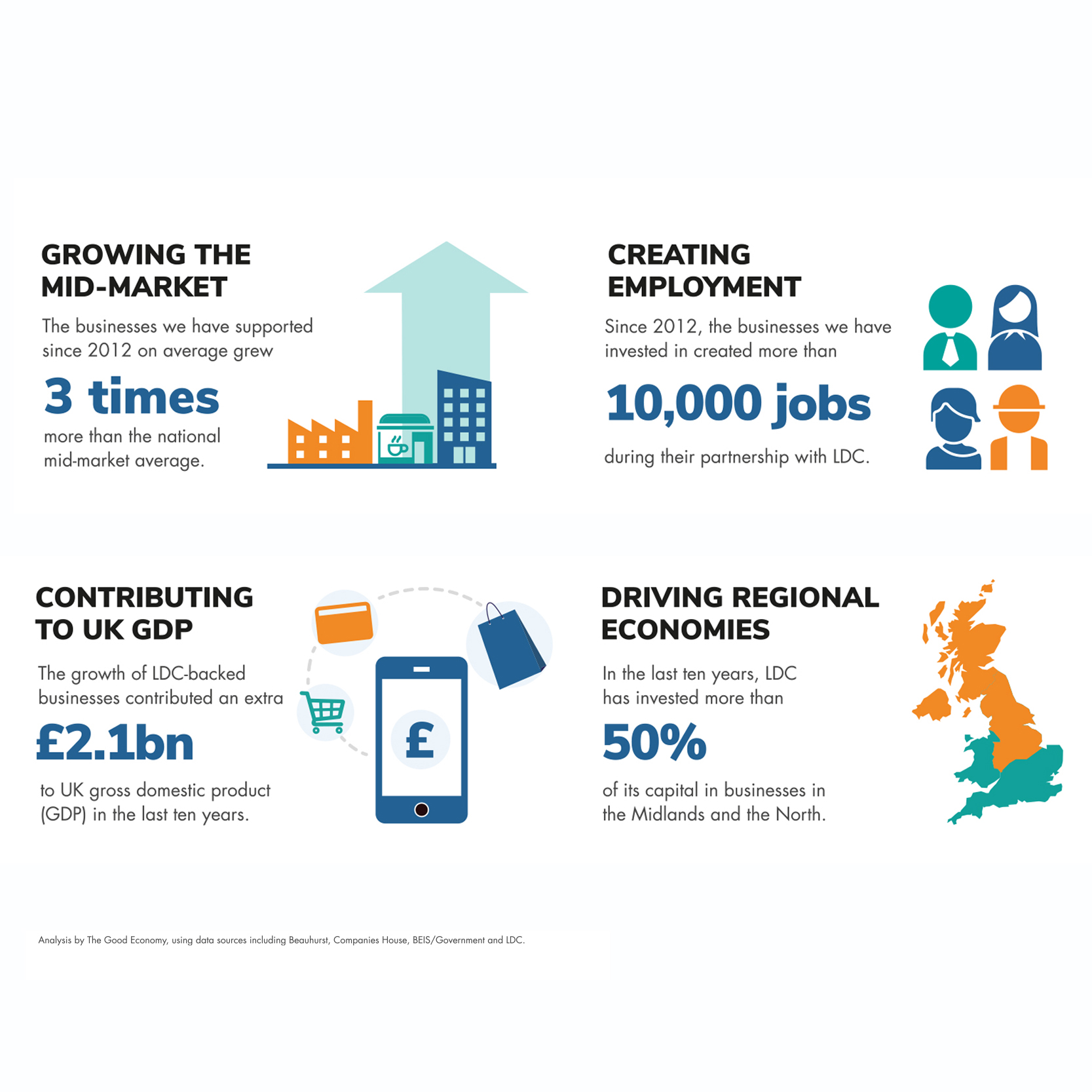 GROWING THE MID-MARKET

The businesses we have supported since 2012 on average grew

3 times

more than the national mid-market average.

CREATING EMPLOYMENT

Since 2012, the businesses we have invested in created more than

10,000 jobs

during their partnership with LDC.

CONTRIBUTING TO UK GDP

The growth of LDC-backed businesses contributed an extra

£2.1bn

to UK gross domestic product (GDP) in the last ten years.

£

DRIVING REGIONAL ECONOMIES

In the last ten years, LDC has invested more than

50%

of its capital in businesses in the Midlands and the North.

Analysis by The Good Economy, using data sources including Beauhurst, Companies House, BEIS/Government and LDC.